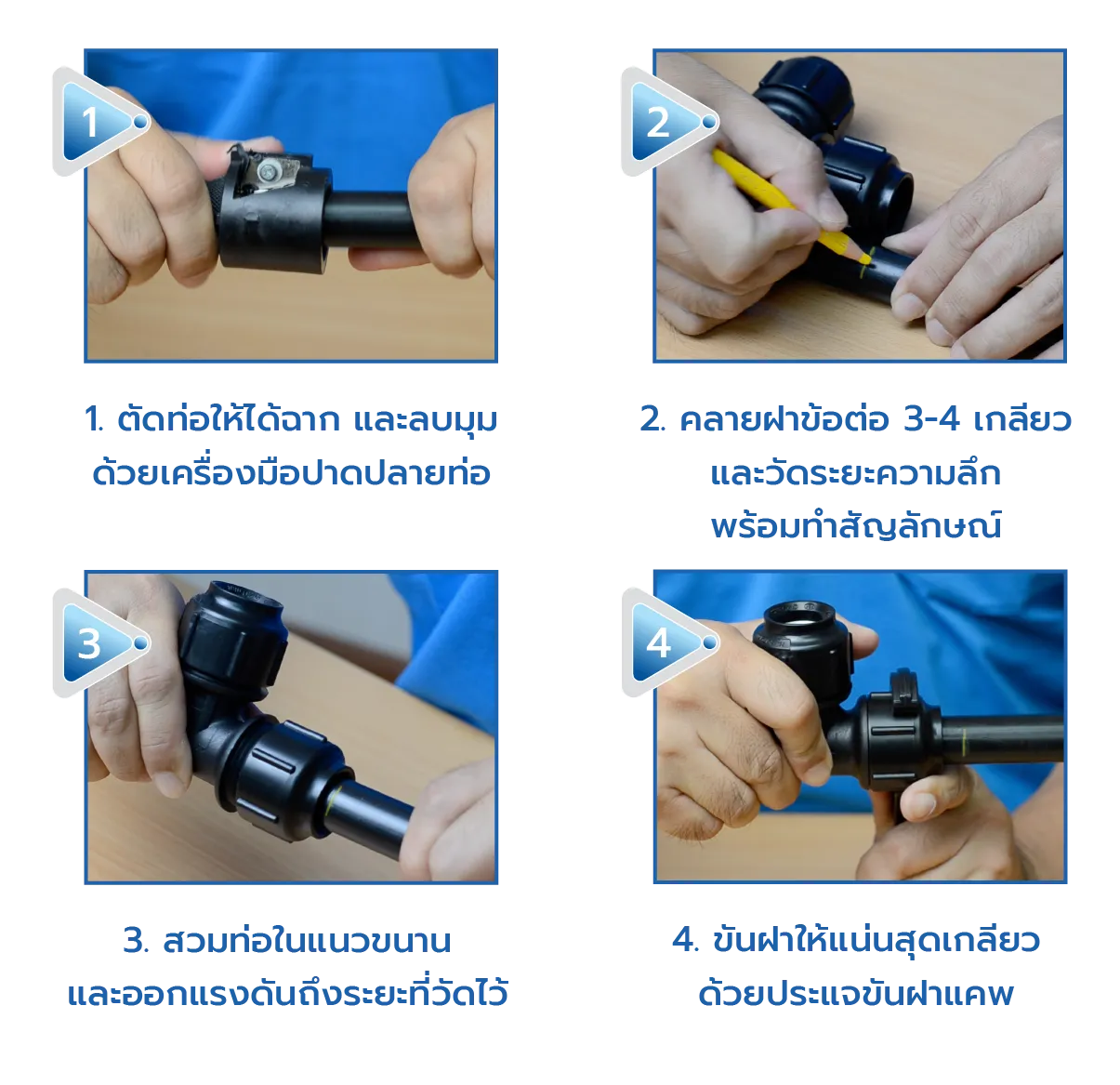 1

1. ตัดท่อให้ได้ฉาก และลบมุม ด้วยเครื่องมือปาดปลายท่อ

2

2. คลายฝาข้อต่อ 3-4 เกลียว และวัดระยะความลึก พร้อมทำสัญลักษณ์

3

3. สวมท่อในแนวขนาน และออกแรงดันถึงระยะที่วัดไว้

4

4. ขันฝาให้แน่นสุดเกลียว ด้วยประแจขันฝาแคพ